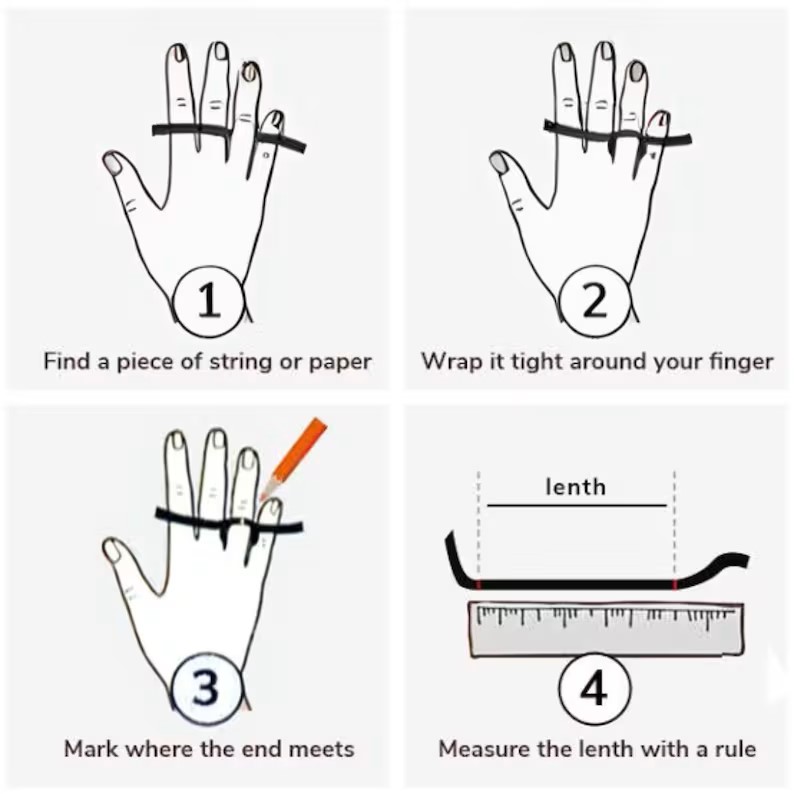 1

Find a piece of string or paper

2

Wrap it tight around your finger

3

Mark where the end meets

lenth

4

Measure the lenth with a rule